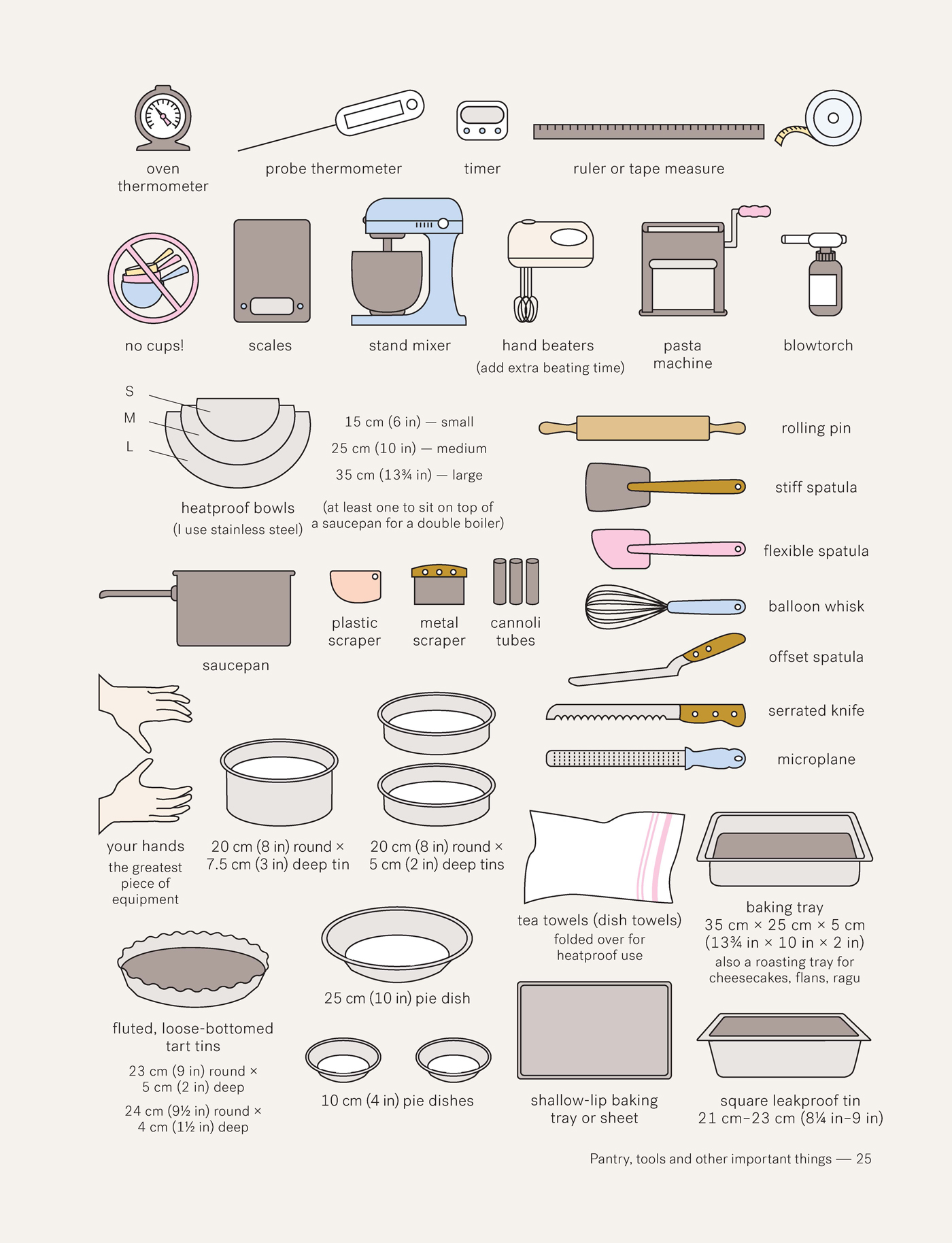 oven thermometer

probe thermometer

timer

ruler or tape measure

no cups!

scales

stand mixer

hand beaters
(add extra beating time)

pasta machine

blowtorch

S
M
L

15 cm (6 in) — small
25 cm (10 in) — medium
35 cm (13¾ in) — large

heatproof bowls
(I use stainless steel)

(at least one to sit on top of a saucepan for a double boiler)

rolling pin

stiff spatula

flexible spatula

balloon whisk

offset spatula

serrated knife

microplane

saucepan

plastic scraper

metal scraper

cannoli tubes

your hands
the greatest piece of equipment

20 cm (8 in) round × 7.5 cm (3 in) deep tin

20 cm (8 in) round × 5 cm (2 in) deep tins

tea towels (dish towels)
folded over for heatproof use

baking tray
35 cm × 25 cm × 5 cm (13¾ in × 10 in × 2 in)
also a roasting tray for cheesecakes, flans, ragu

fluted, loose-bottomed tart tins
23 cm (9 in) round × 5 cm (2 in) deep
24 cm (9½ in) round × 4 cm (1½ in) deep

25 cm (10 in) pie dish

10 cm (4 in) pie dishes

shallow-lip baking tray or sheet

square leakproof tin
21 cm–23 cm (8¼ in–9 in)

Pantry, tools and other important things — 25